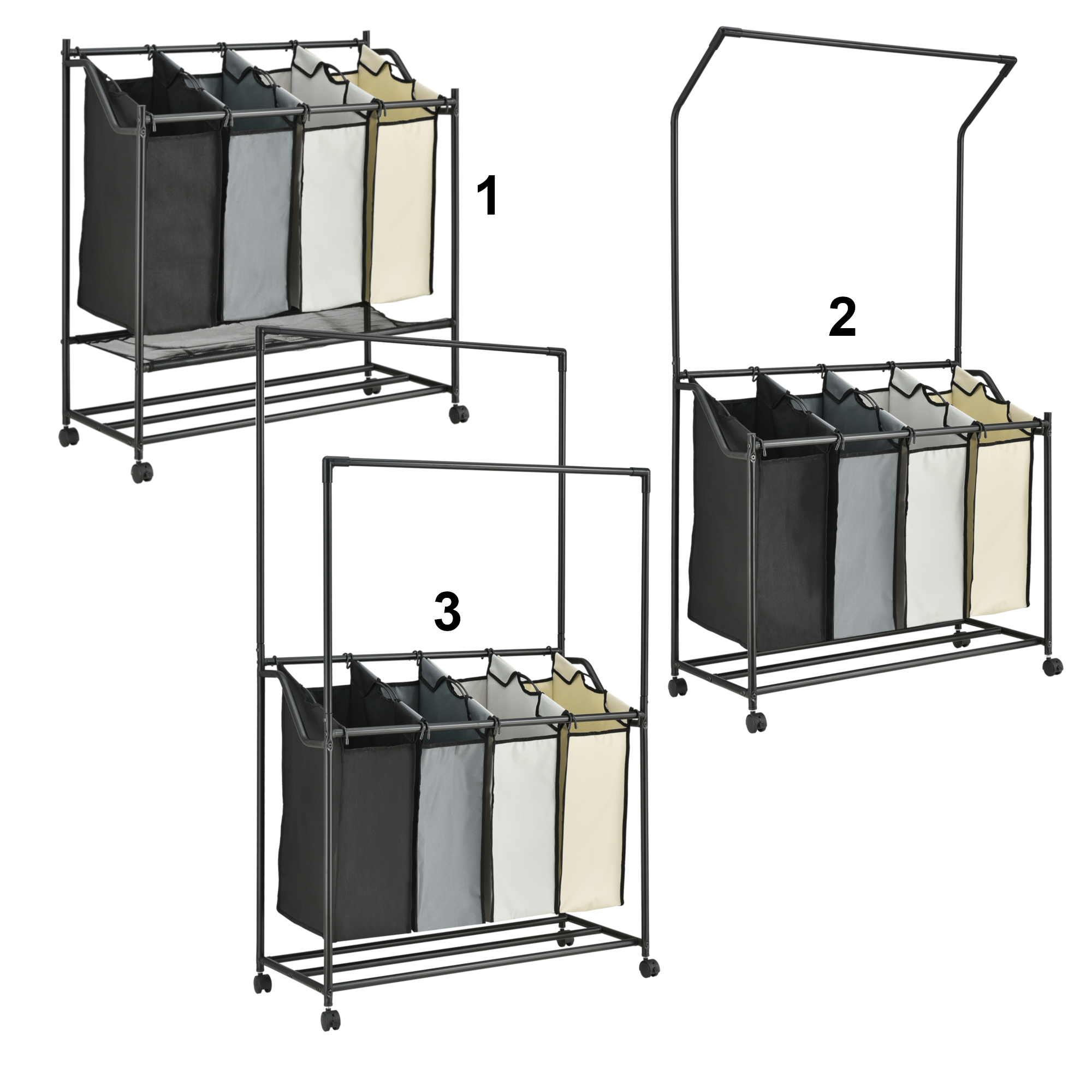 1

2

3